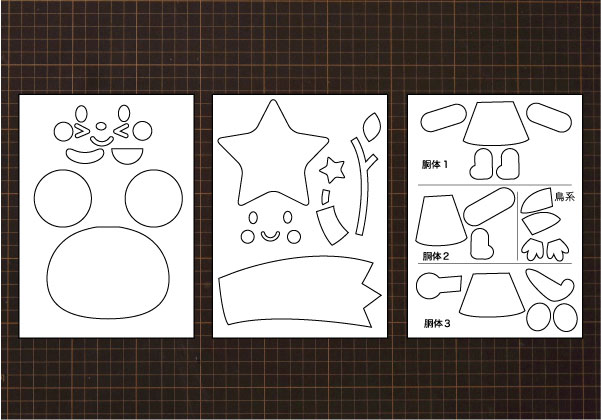 胴体 1

鳥系

胴体 2

胴体 3