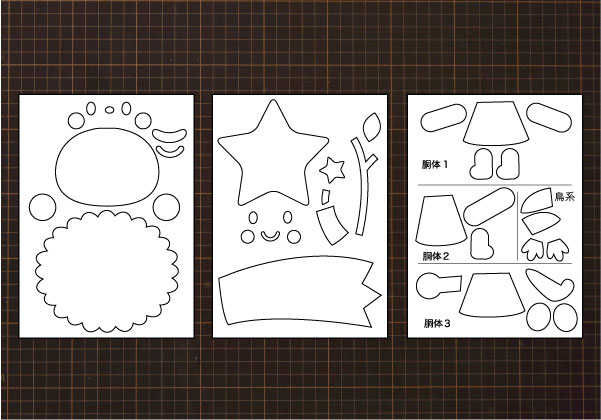 胴体 1

鳥系

胴体 2

胴体 3