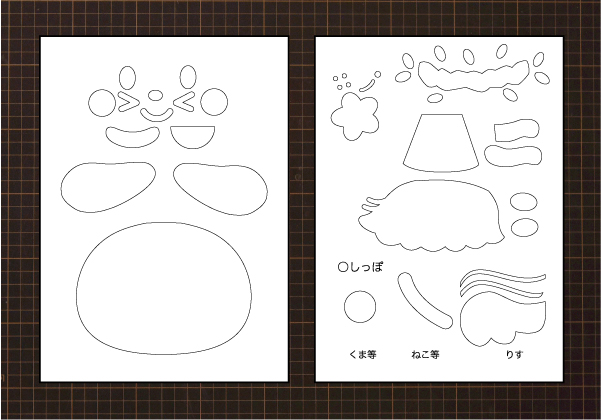 ○しっぽ

くま等

ねこ等

りす