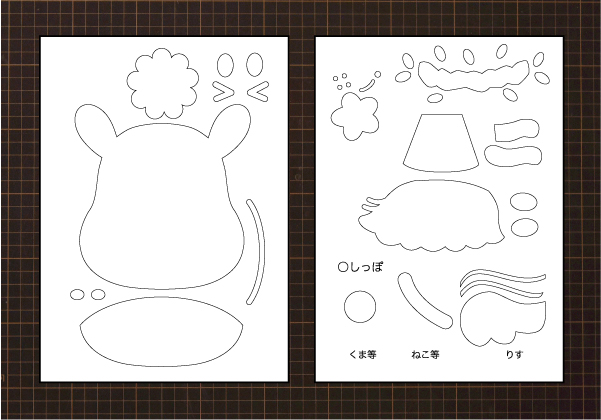 ○しっぽ

くま等

ねこ等

りす